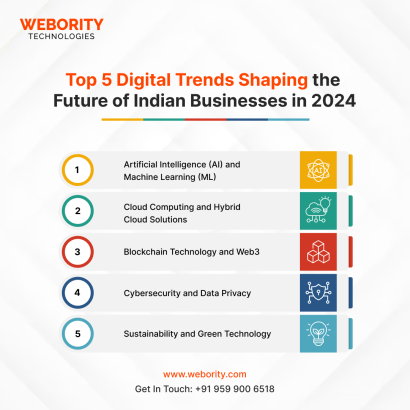 WEBORITY
TECHNOLOGIES

Top 5 Digital Trends Shaping the Future of Indian Businesses in 2024

1 Artificial Intelligence (AI) and Machine Learning (ML)

AI

2 Cloud Computing and Hybrid Cloud Solutions

3 Blockchain Technology and Web3

4 Cybersecurity and Data Privacy

5 Sustainability and Green Technology

www.webority.com
Get In Touch: +91 959 900 6518